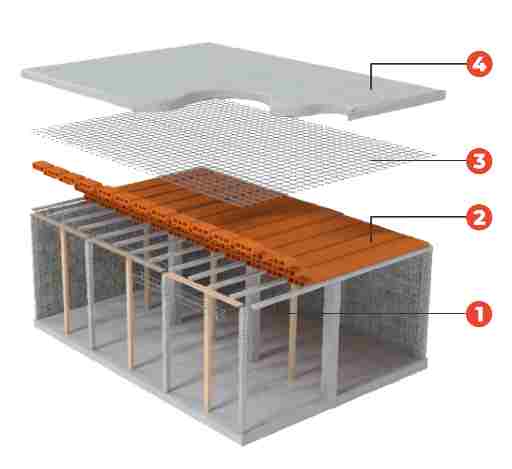 4
3
2
1